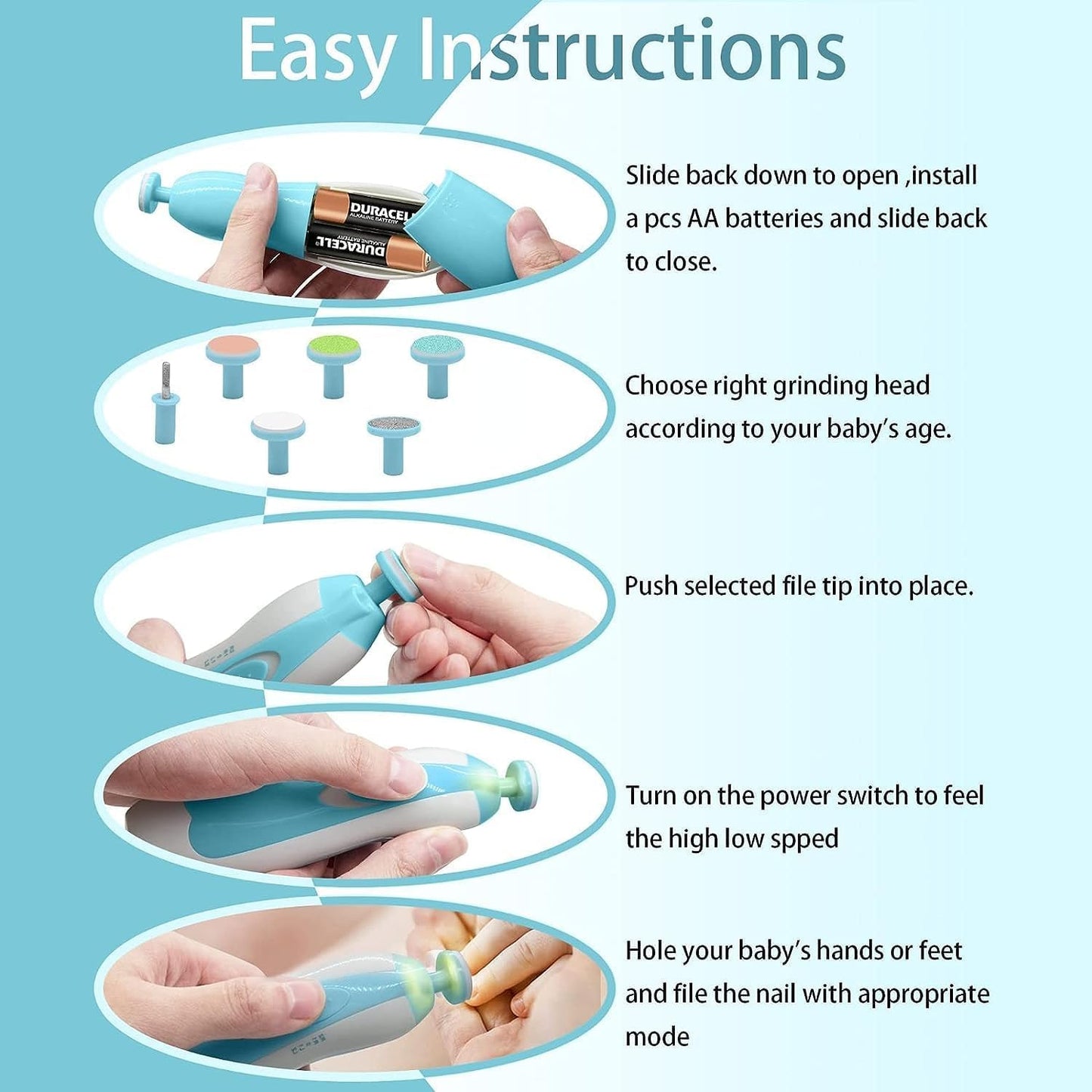 Easy Instructions

DURACELL
ALKALINE BATTERY
DURACELL
ALKALINE BATTERY

Slide back down to open ,install a pcs AA batteries and slide back to close.

Choose right grinding head according to your baby's age.

Push selected file tip into place.

Turn on the power switch to feel the high low spped

Hole your baby's hands or feet and file the nail with appropriate mode